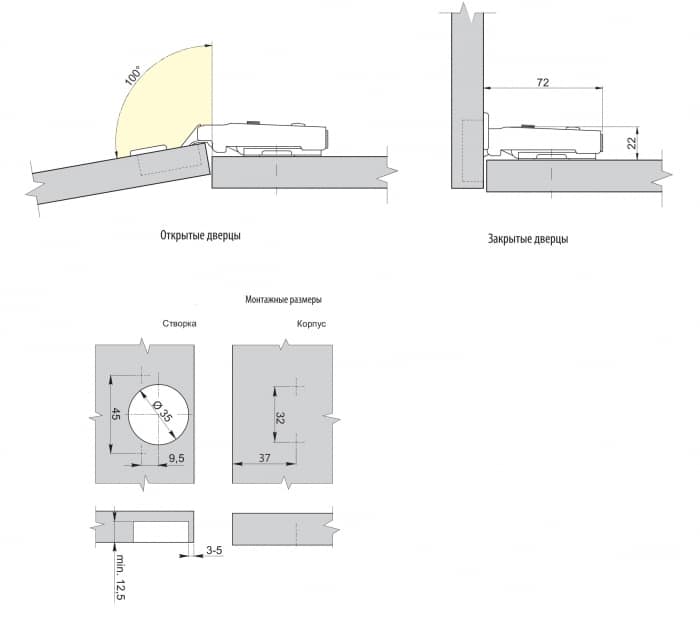 100°

Открытые дверцы

72

22

Закрытые дверцы

Монтажные размеры

Створка

Корпус

45

Ø 35

9,5

32

37

3-5

min. 12,5